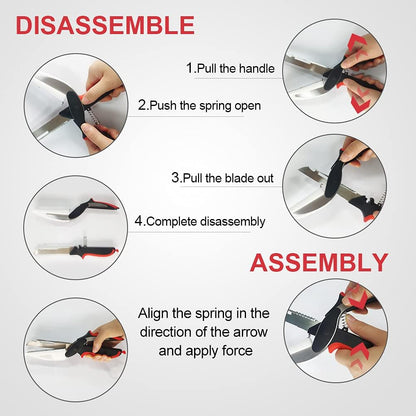 DISASSEMBLE

1.Pull the handle

2.Push the spring open

3.Pull the blade out

4.Complete disassembly

ASSEMBLY

Align the spring in the direction of the arrow and apply force